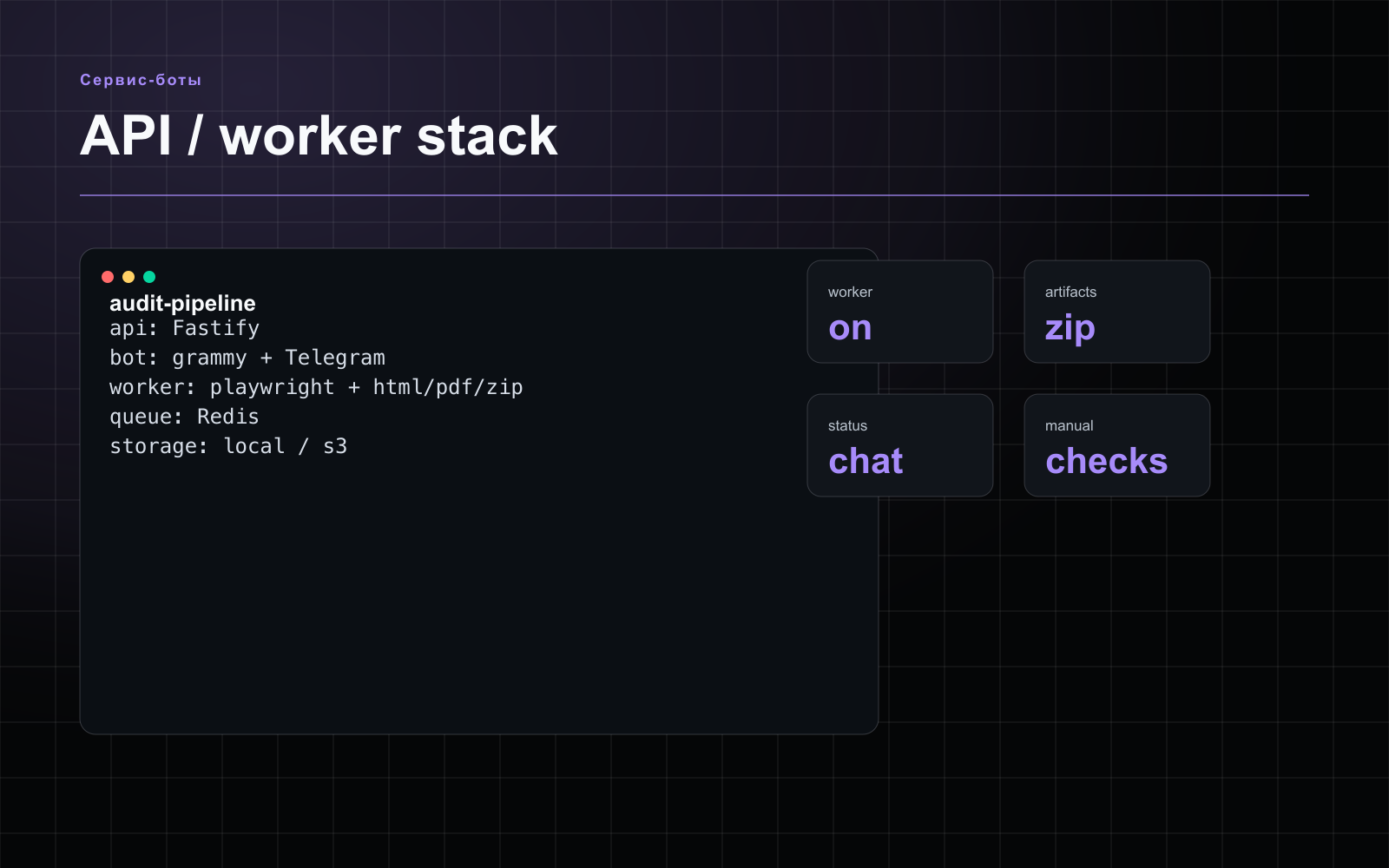 Сервис-боты

API / worker stack

audit-pipeline
api: Fastify
bot: grammy + Telegram
worker: playwright + html/pdf/zip
queue: Redis
storage: local / s3

worker
on

artifacts
zip

status
chat

manual
checks