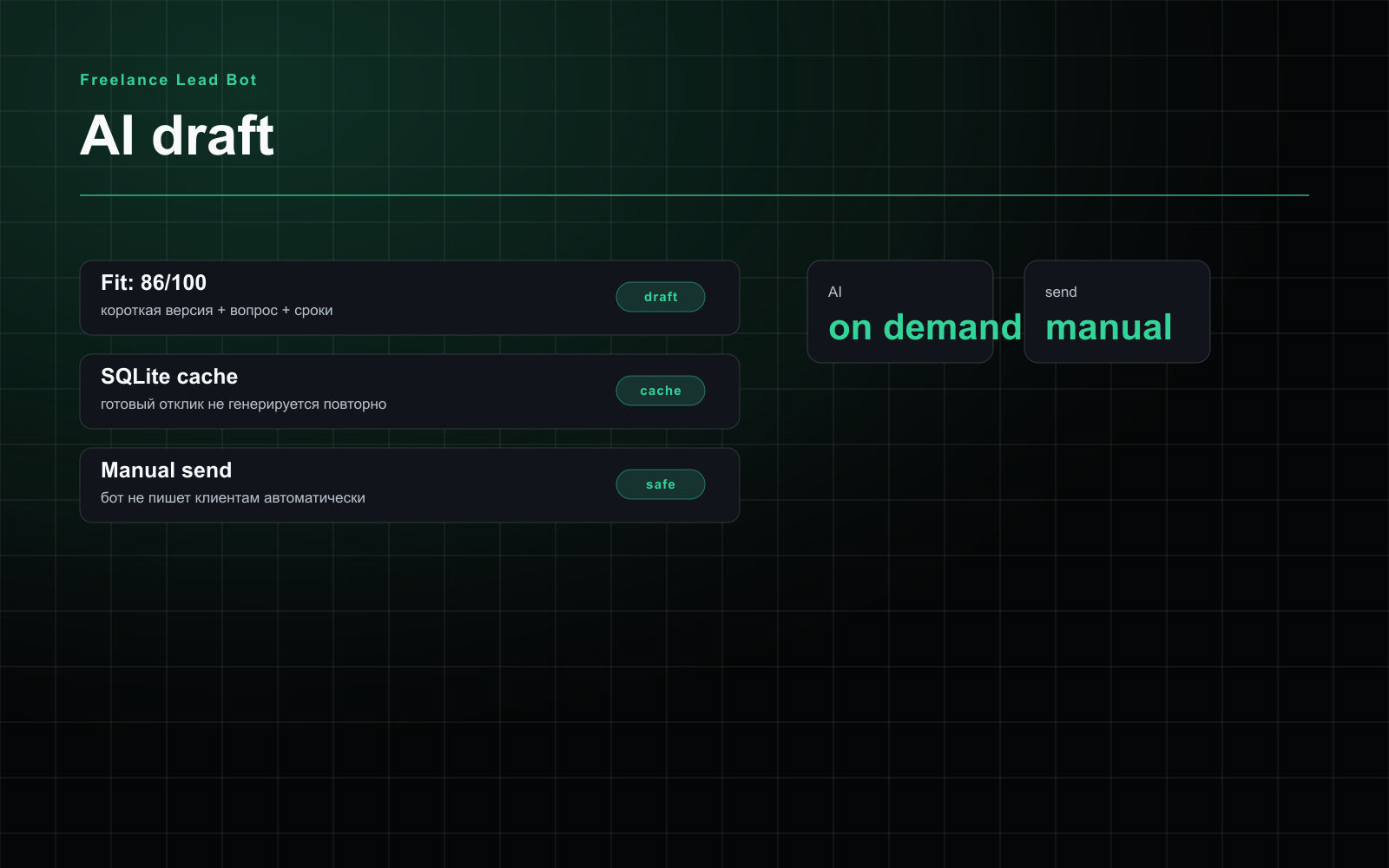 Freelance Lead Bot

AI draft

Fit: 86/100
короткая версия + вопрос + сроки

draft

SQLite cache
готовый отклик не генерируется повторно

cache

Manual send
бот не пишет клиентам автоматически

safe

AI
on demand

send
manual